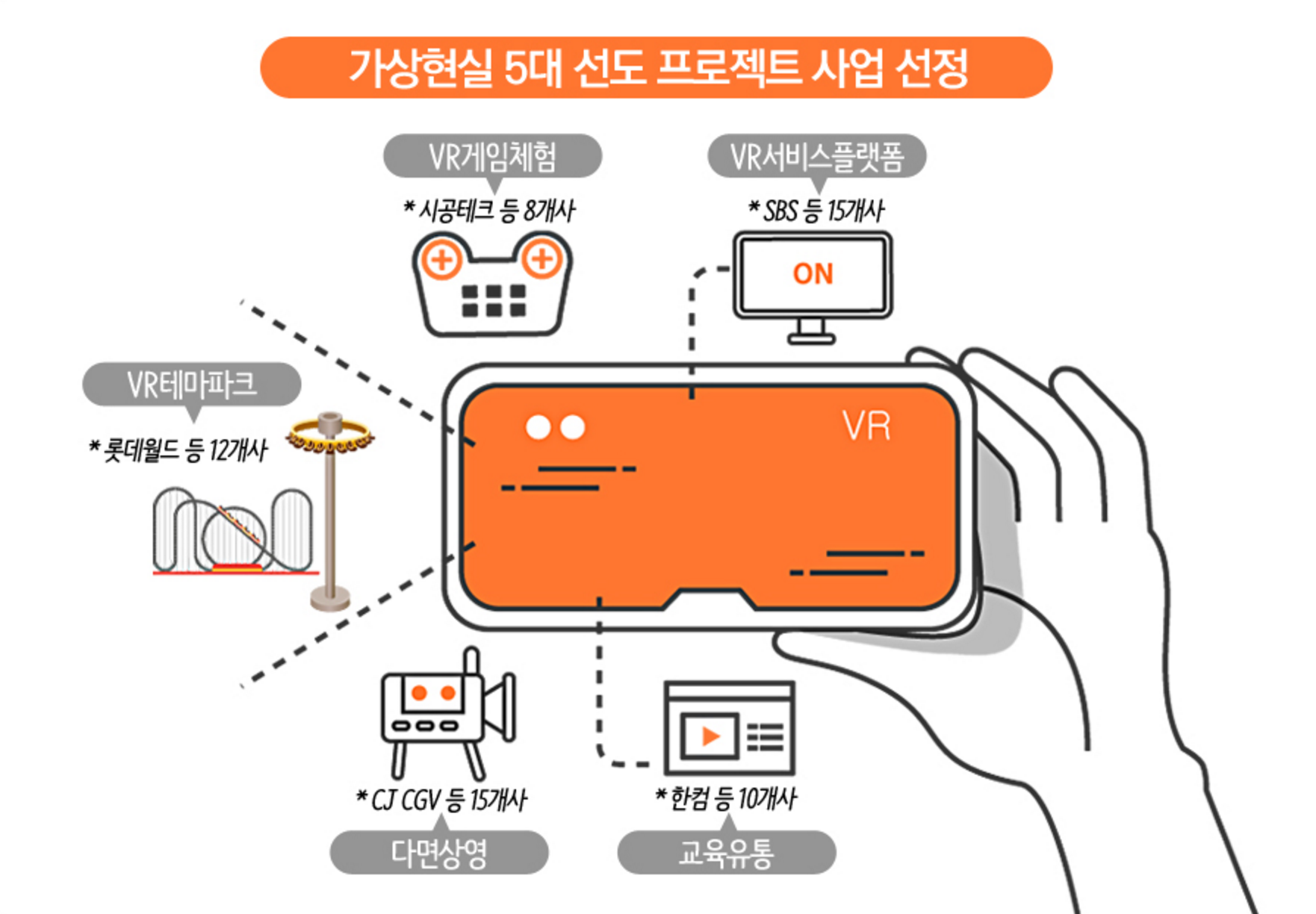 가상현실 5대 선도 프로젝트 사업 선정

VR게임체험
* 시공테크 등 8개사

VR서비스플랫폼
* SBS 등 15개사

ON

VR테마파크
* 롯데월드 등 12개사

VR

* CJ CGV 등 15개사
다면상영

* 한컴 등 10개사
교육유통