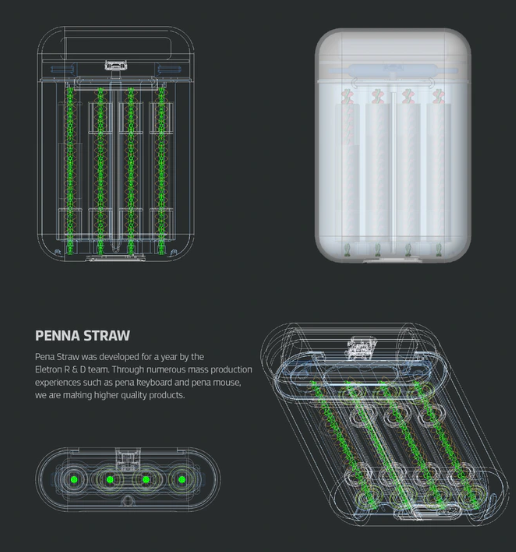 PENNA STRAW

Pena Straw was developed for a year by the Eletron R & D team. Through numerous mass production experiences such as pena keyboard and pena mouse, we are making higher quality products.